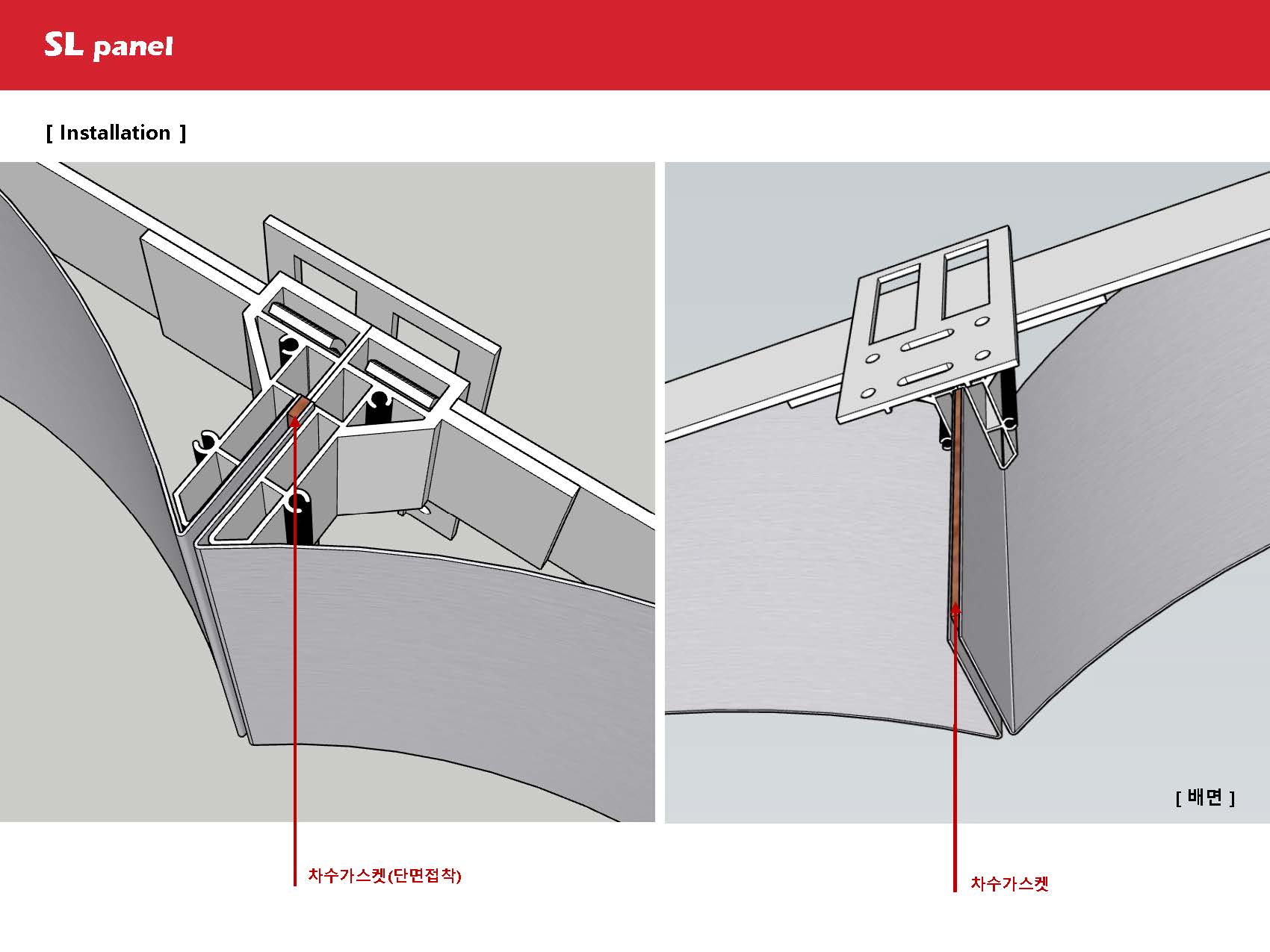 SL panel

[ Installation ]

[ 배면 ]

차수가스켓(단면접착)

차수가스켓